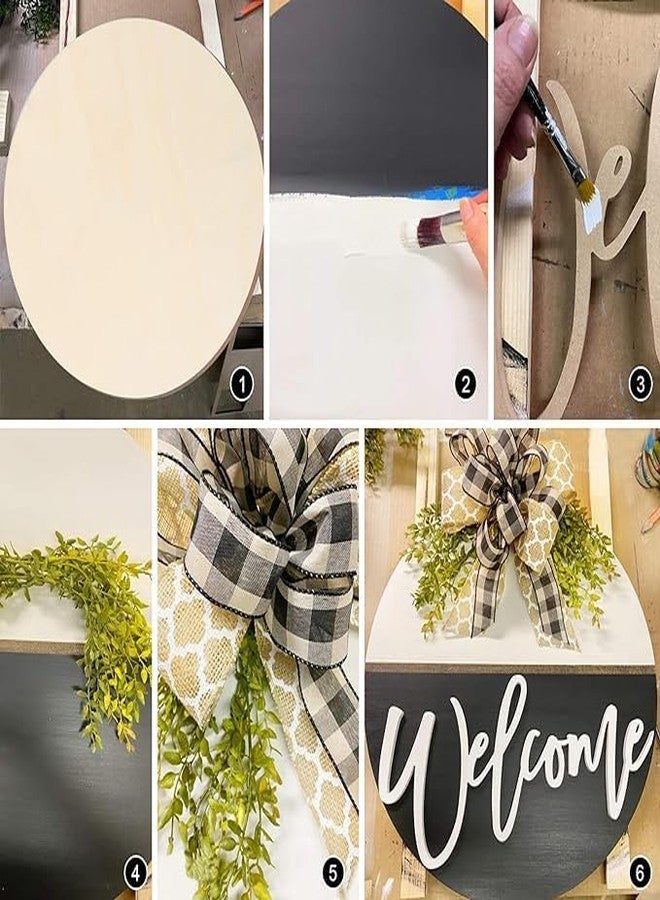 1

2

3

4

5

Welcome

6